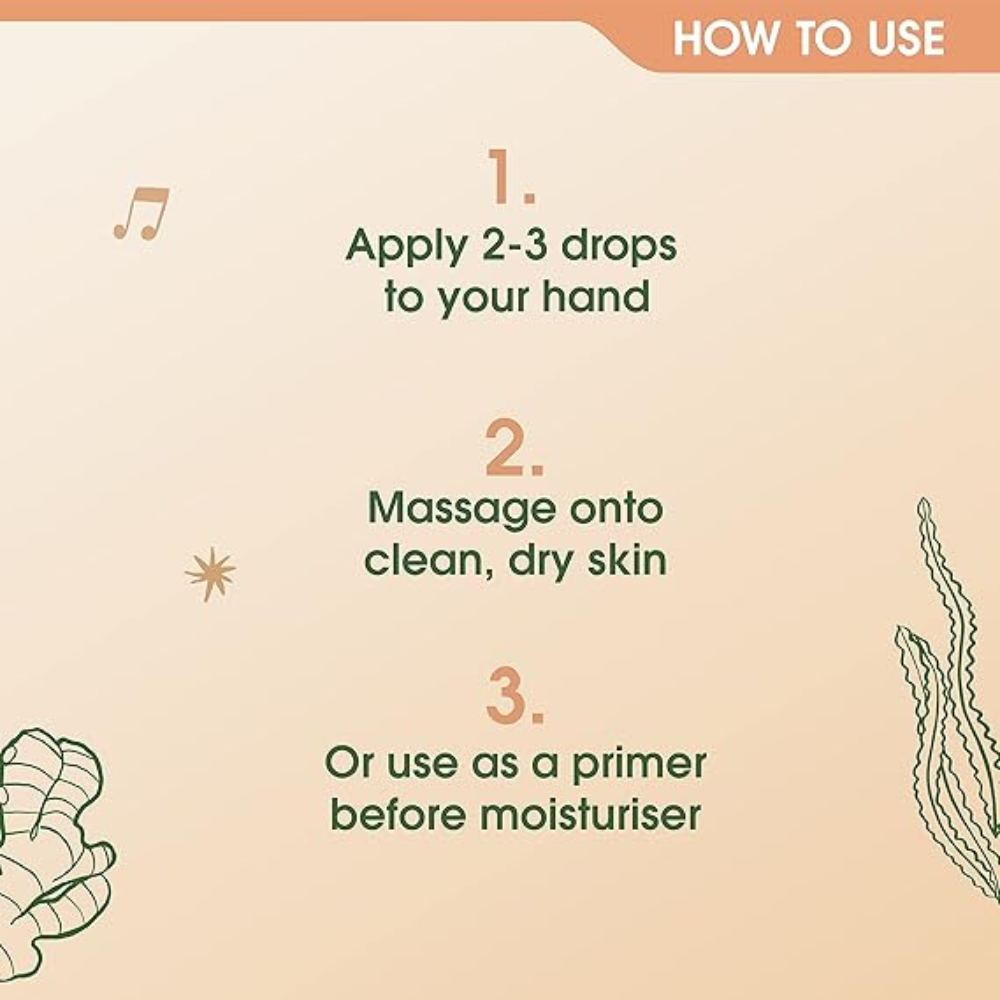 HOW TO USE

1.
Apply 2-3 drops to your hand

2.
Massage onto clean, dry skin

3.
Or use as a primer before moisturiser