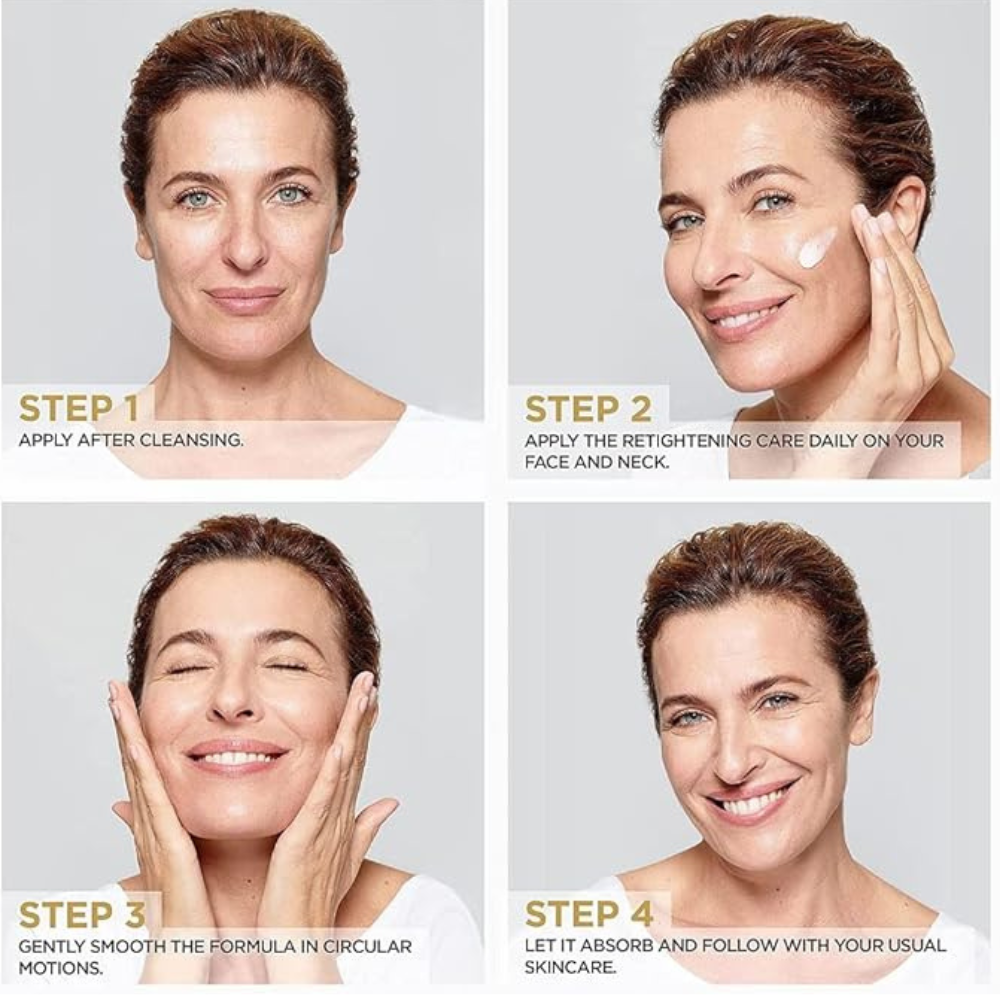 STEP 1
APPLY AFTER CLEANSING.

STEP 2
APPLY THE RETIGHTENING CARE DAILY ON YOUR FACE AND NECK.

STEP 3
GENTLY SMOOTH THE FORMULA IN CIRCULAR MOTIONS.

STEP 4
LET IT ABSORB AND FOLLOW WITH YOUR USUAL SKINCARE.