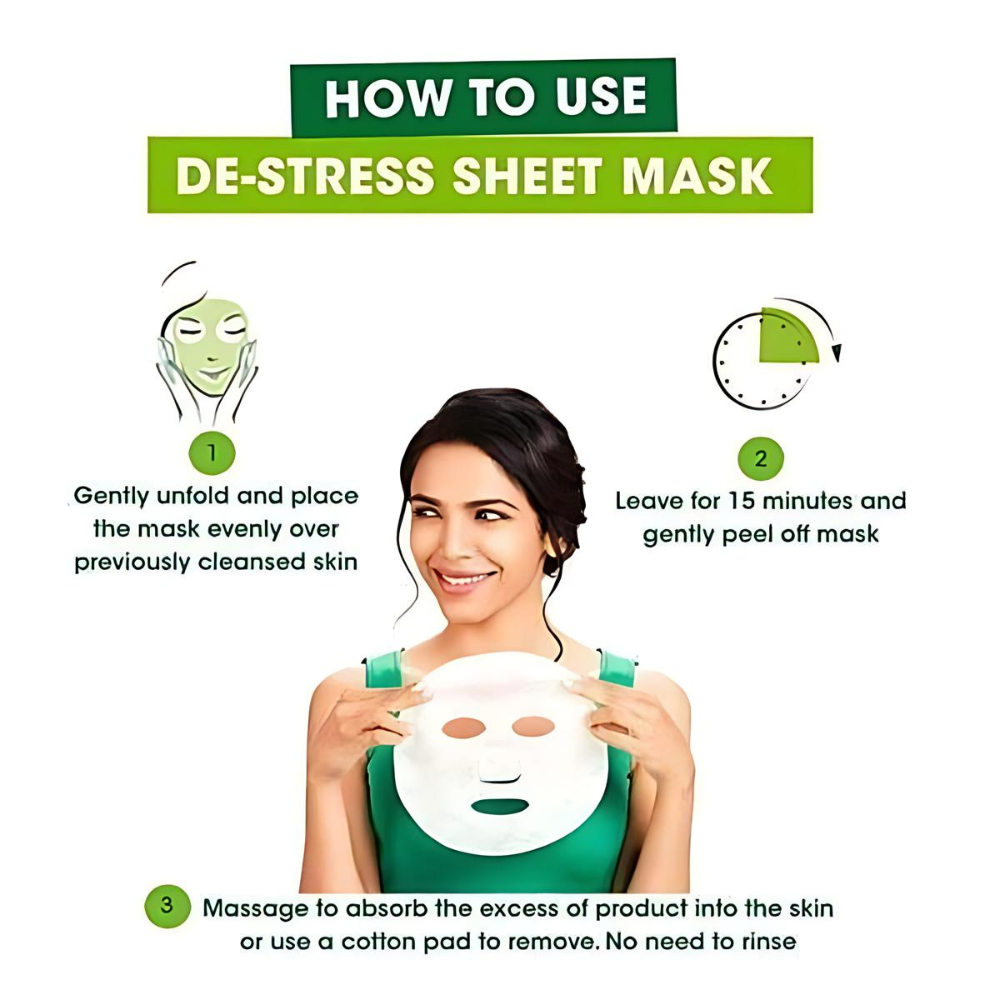 HOW TO USE
DE-STRESS SHEET MASK

1
Gently unfold and place the mask evenly over previously cleansed skin

2
Leave for 15 minutes and gently peel off mask

3
Massage to absorb the excess of product into the skin or use a cotton pad to remove. No need to rinse