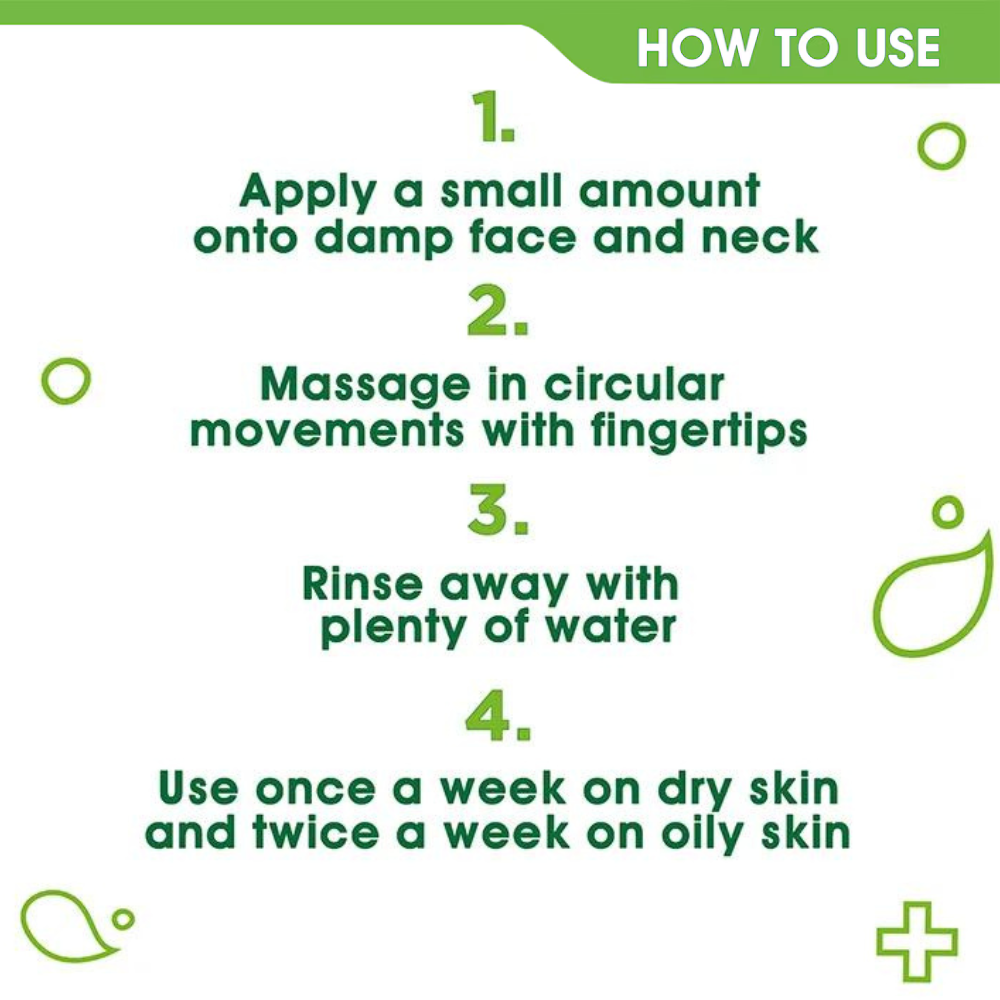 HOW TO USE

1.

Apply a small amount onto damp face and neck

2.

Massage in circular movements with fingertips

3.

Rinse away with plenty of water

4.

Use once a week on dry skin and twice a week on oily skin