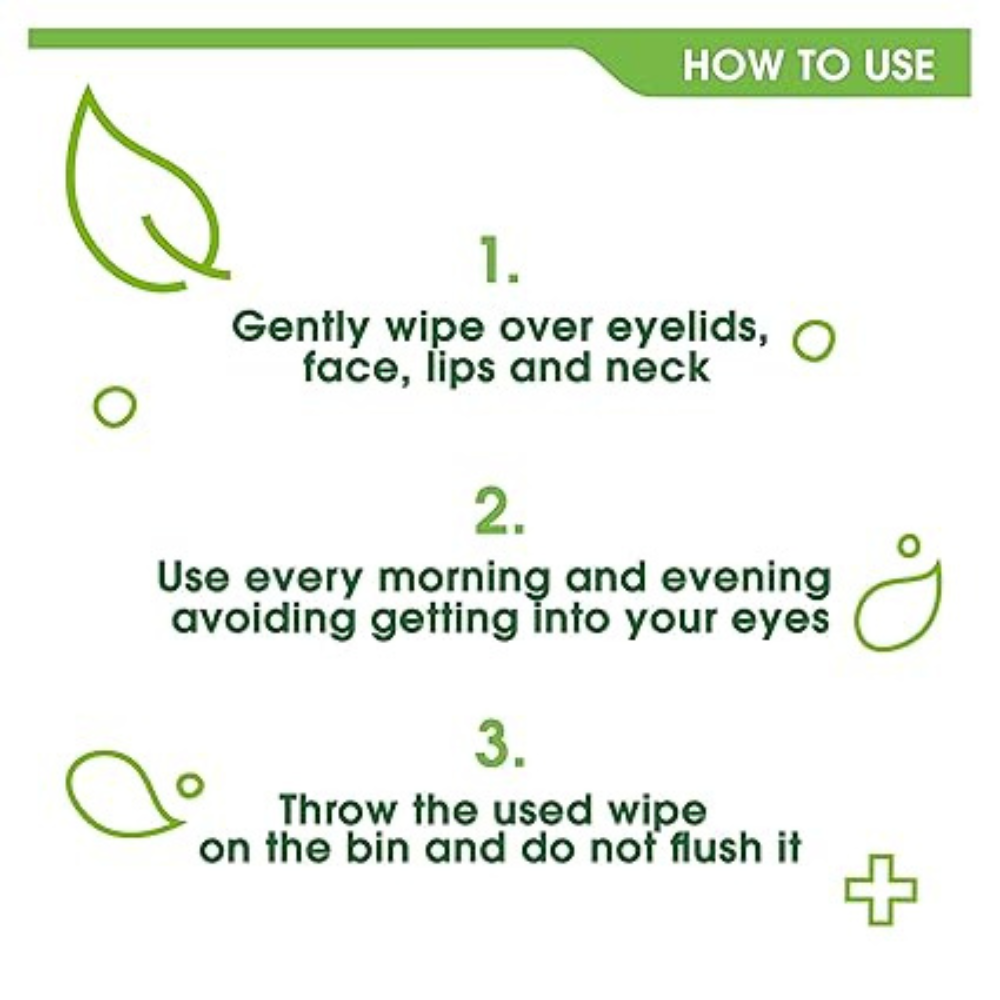 HOW TO USE

1.

Gently wipe over eyelids, face, lips and neck

2.

Use every morning and evening avoiding getting into your eyes

3.

Throw the used wipe on the bin and do not flush it